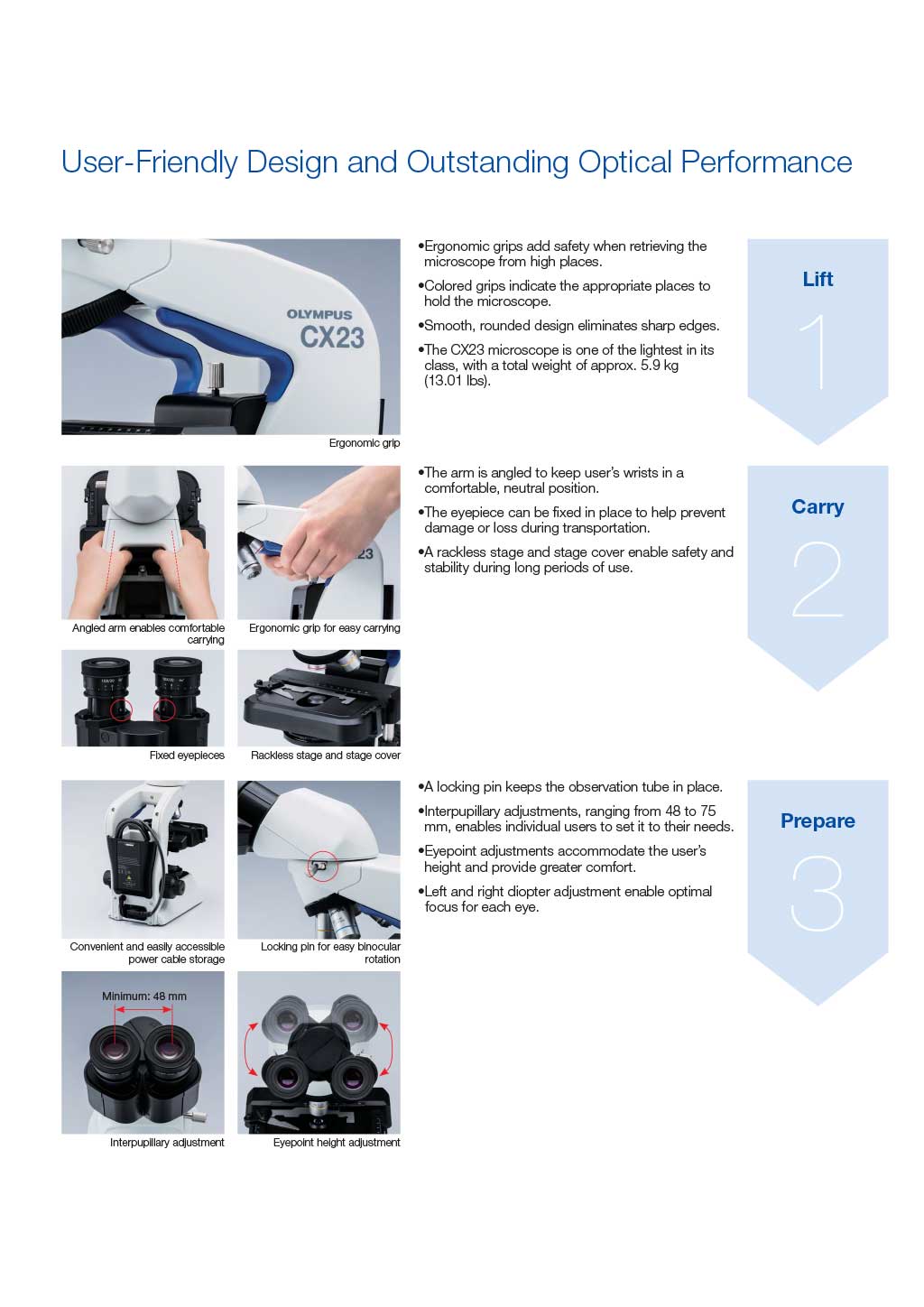 User-Friendly Design and Outstanding Optical Performance

OLYMPUS
CX23

Ergonomic grip

•Ergonomic grips add safety when retrieving the microscope from high places.

•Colored grips indicate the appropriate places to hold the microscope.

•Smooth, rounded design eliminates sharp edges.

•The CX23 microscope is one of the lightest in its class, with a total weight of approx. 5.9 kg (13.01 lbs).

Lift
1

Angled arm enables comfortable carrying

23

Ergonomic grip for easy carrying

Fixed eyepieces

Rackless stage and stage cover

•The arm is angled to keep user's wrists in a comfortable, neutral position.

•The eyepiece can be fixed in place to help prevent damage or loss during transportation.

•A rackless stage and stage cover enable safety and stability during long periods of use.

Carry
2

Convenient and easily accessible power cable storage

Locking pin for easy binocular rotation

Minimum: 48 mm

Interpupillary adjustment

Eyepoint height adjustment

•A locking pin keeps the observation tube in place.

•Interpupillary adjustments, ranging from 48 to 75 mm, enables individual users to set it to their needs.

•Eyepoint adjustments accommodate the user's height and provide greater comfort.

•Left and right diopter adjustment enable optimal focus for each eye.

Prepare
3